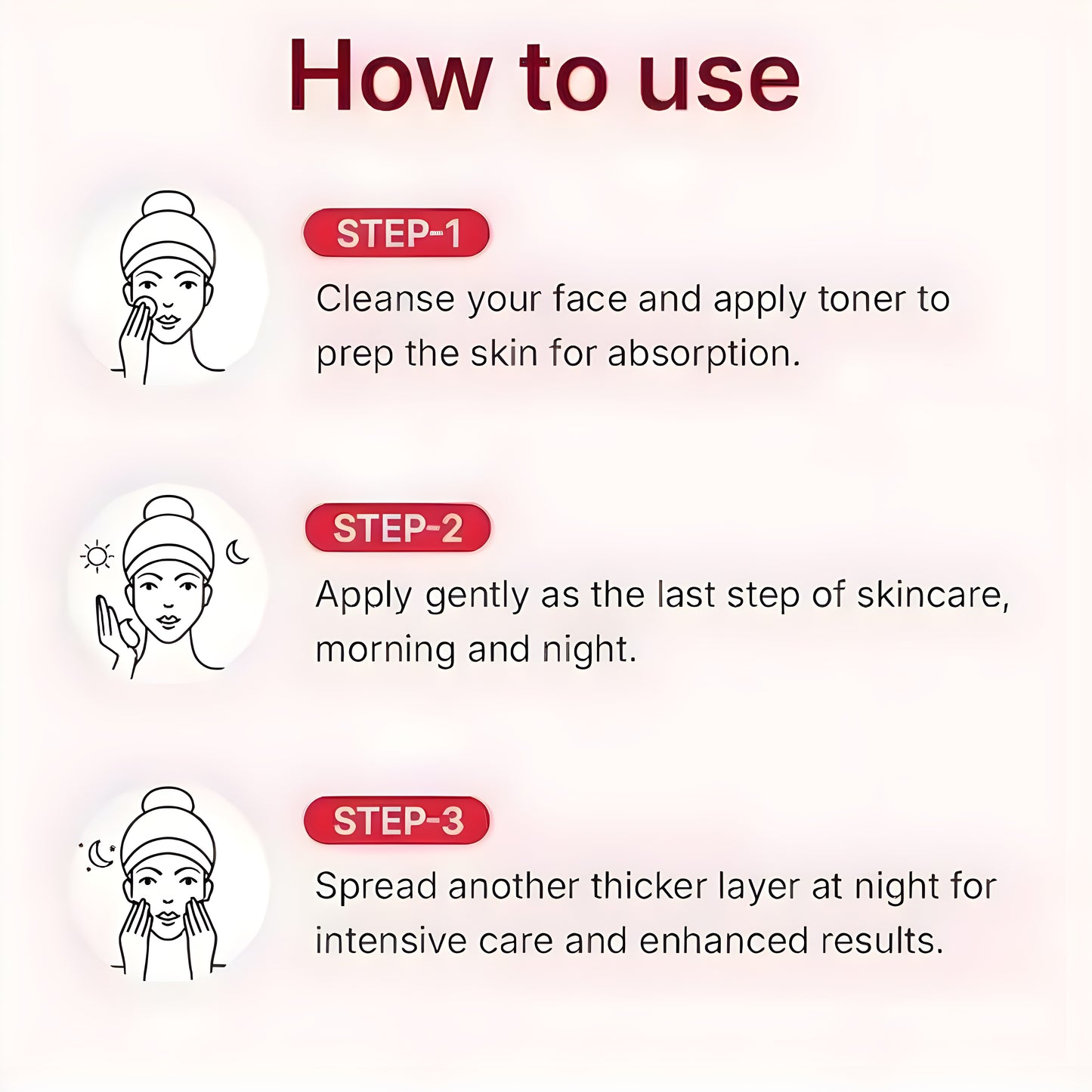 How to use

STEP-1

Cleanse your face and apply toner to prep the skin for absorption.

STEP-2

Apply gently as the last step of skincare, morning and night.

STEP-3

Spread another thicker layer at night for intensive care and enhanced results.